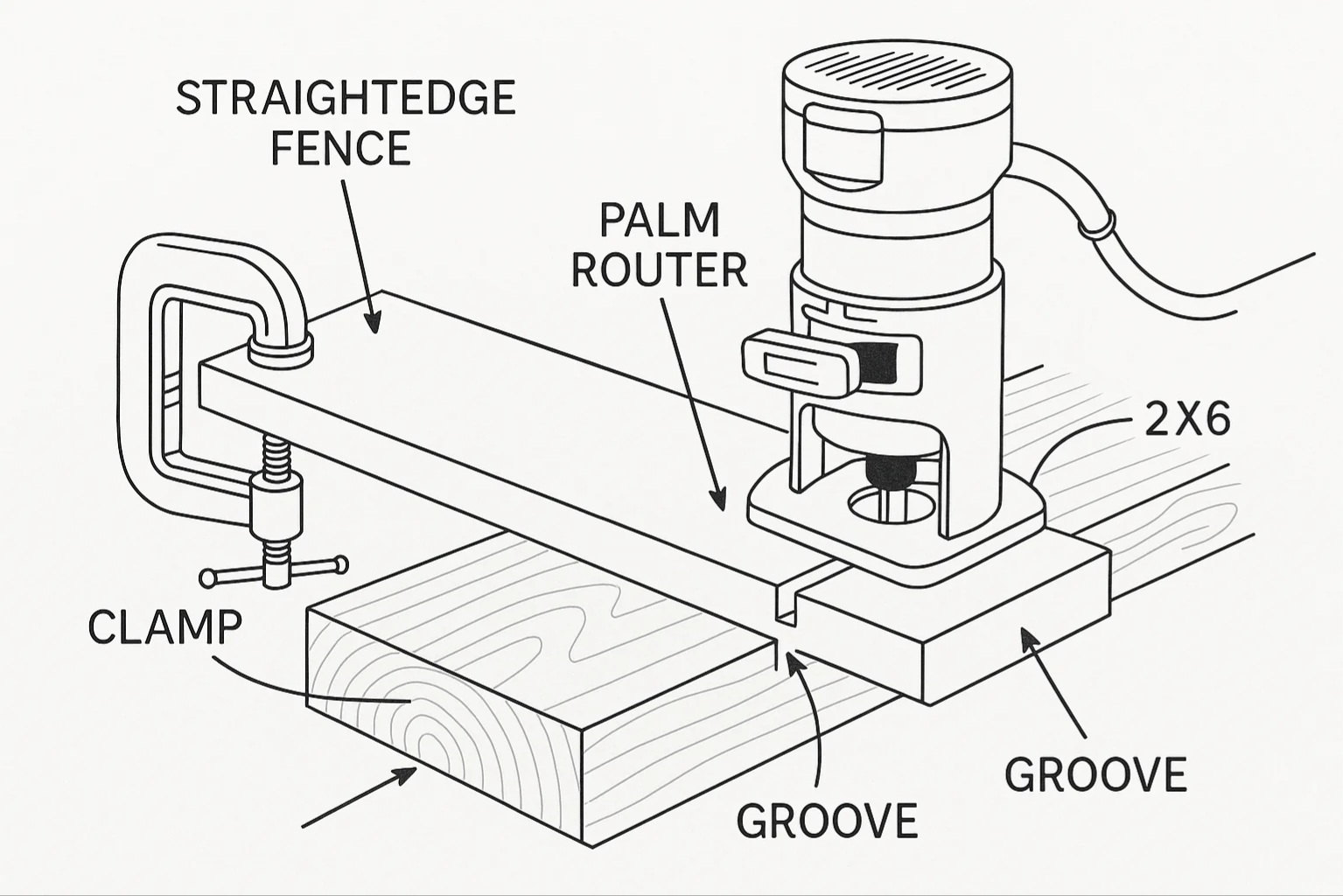 STRAIGHTEDGE FENCE

PALM ROUTER

2X6

CLAMP

GROOVE

GROOVE